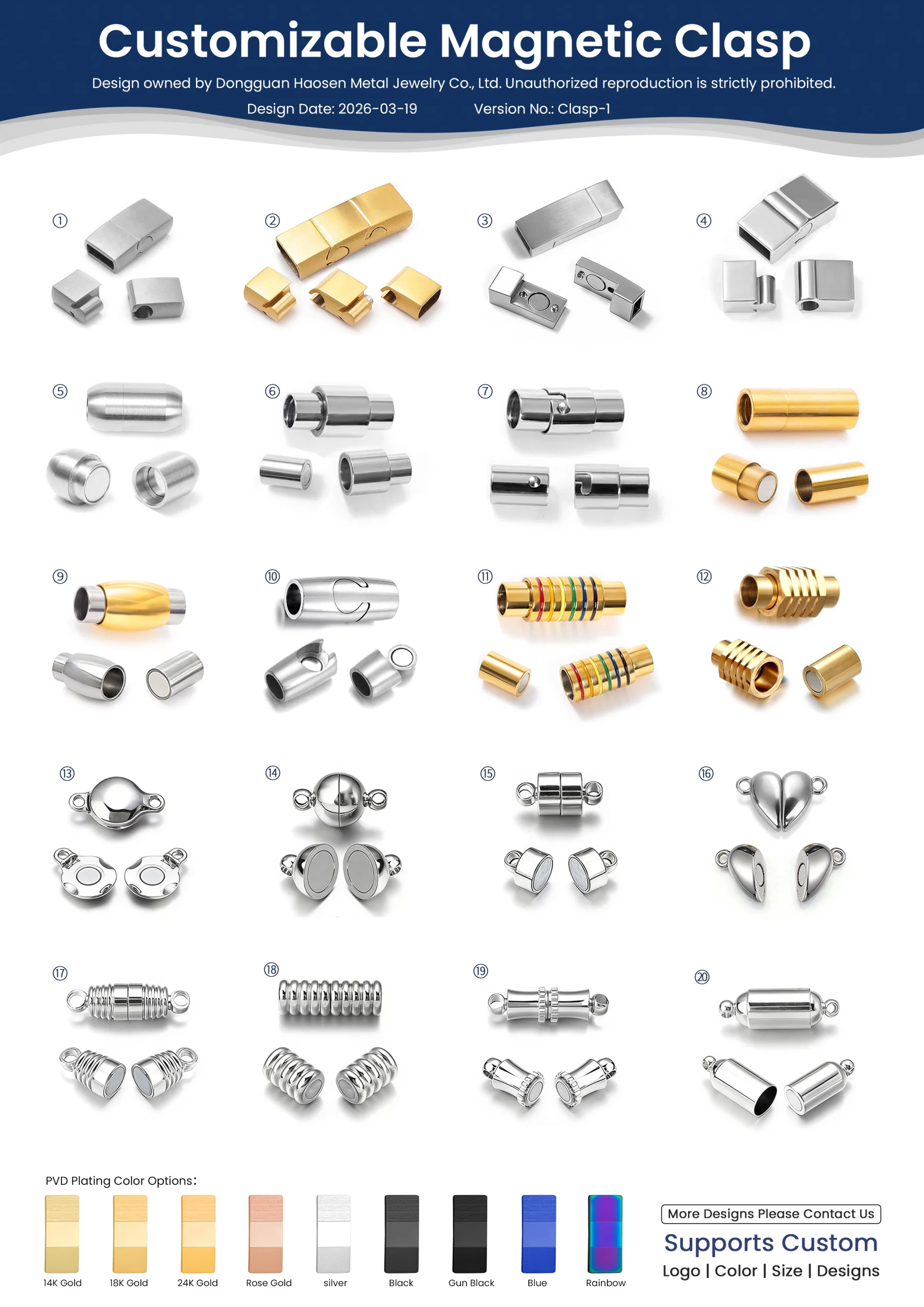 Customizable Magnetic Clasp

Design owned by Dongguan Haosen Metal Jewelry Co., Ltd. Unauthorized reproduction is strictly prohibited.

Design Date: 2026-03-19 Version No.: Clasp-1

①

②

③

④

⑤

⑥

⑦

⑧

⑨

⑩

⑪

⑫

⑬

⑭

⑮

⑯

⑰

⑱

⑲

⑳

PVD Plating Color Options:

14K Gold 18K Gold 24K Gold Rose Gold silver Black Gun Black Blue Rainbow

More Designs Please Contact Us

Supports Custom

Logo | Color | Size | Designs